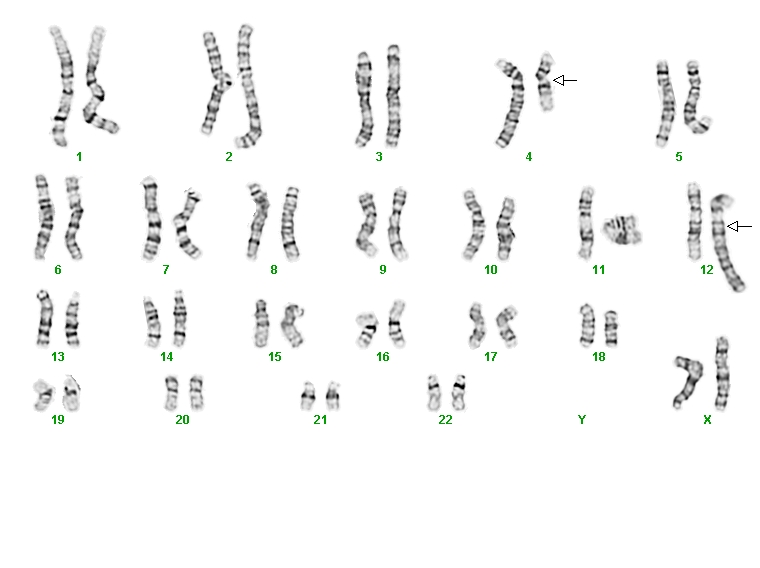 1 2 3 4 5

6 7 8 9 10 11 12

13 14 15 16 17 18

19 20 21 22 Y X