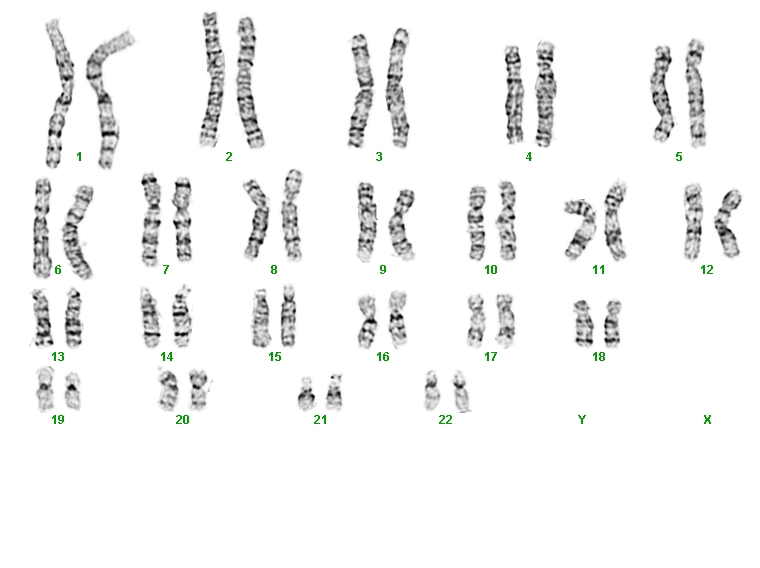 1 2 3 4 5

6 7 8 9 10 11 12

13 14 15 16 17 18

19 20 21 22 Y X