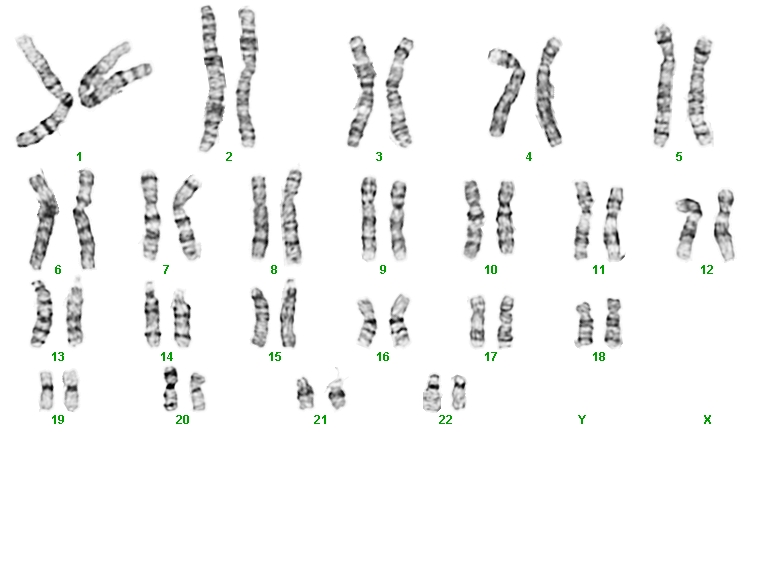 1 2 3 4 5

6 7 8 9 10 11 12

13 14 15 16 17 18

19 20 21 22 Y X