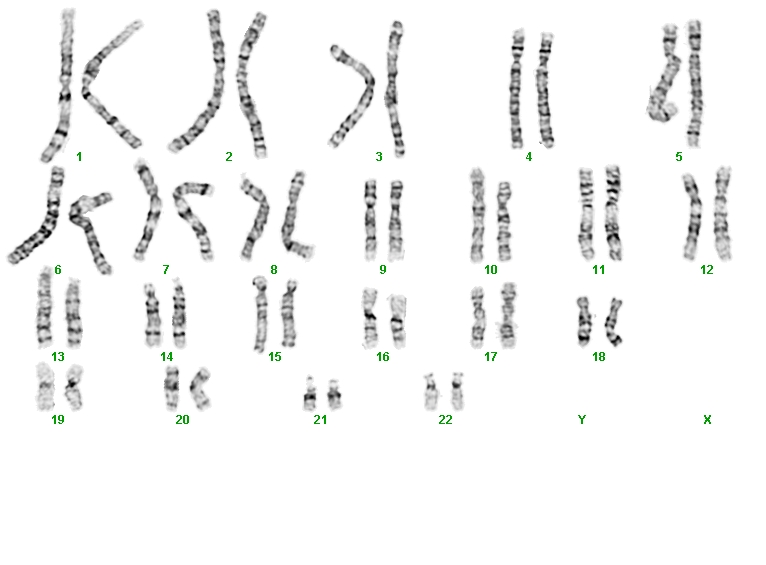 1 2 3 4 5

6 7 8 9 10 11 12

13 14 15 16 17 18

19 20 21 22 Y X