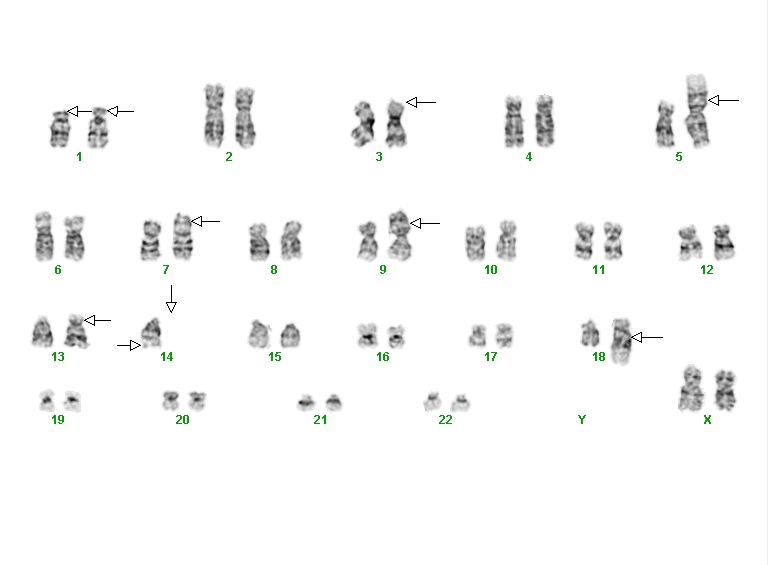 1 2 3 4 5

6 7 8 9 10 11 12

13 14 15 16 17 18

19 20 21 22 Y X