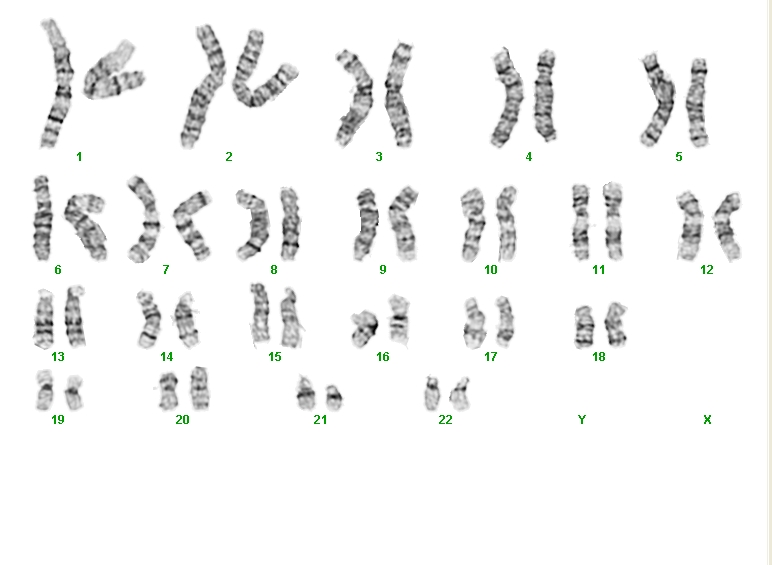 1 2 3 4 5

6 7 8 9 10 11 12

13 14 15 16 17 18

19 20 21 22 Y X