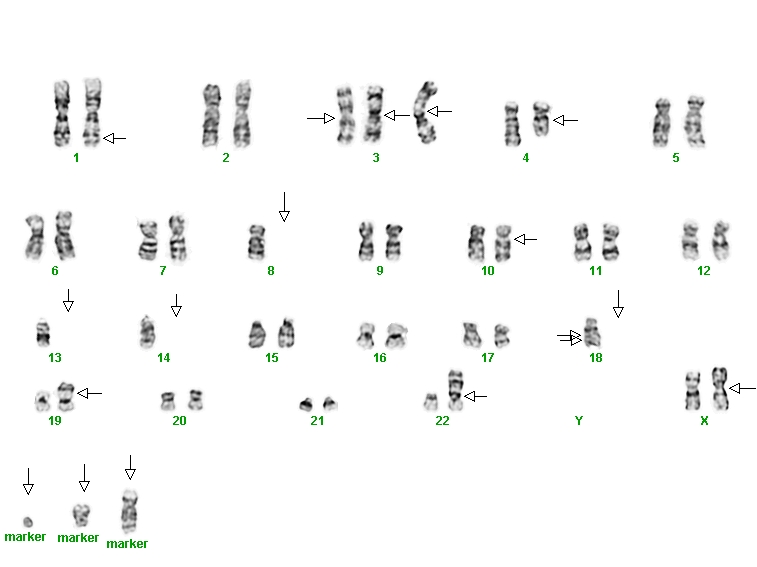 1 2 3 4 5

6 7 8 9 10 11 12

13 14 15 16 17 18

19 20 21 22 Y X

marker marker marker