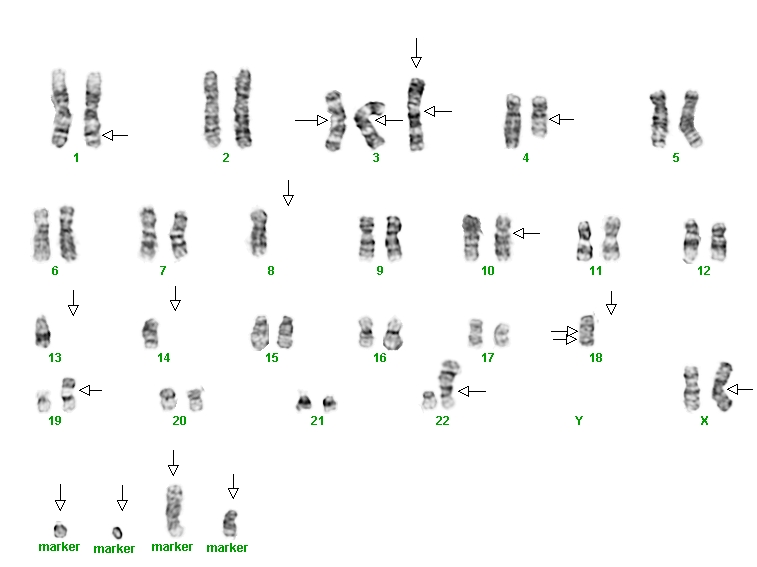 1 2 3 4 5

6 7 8 9 10 11 12

13 14 15 16 17 18

19 20 21 22 Y X

marker marker marker marker