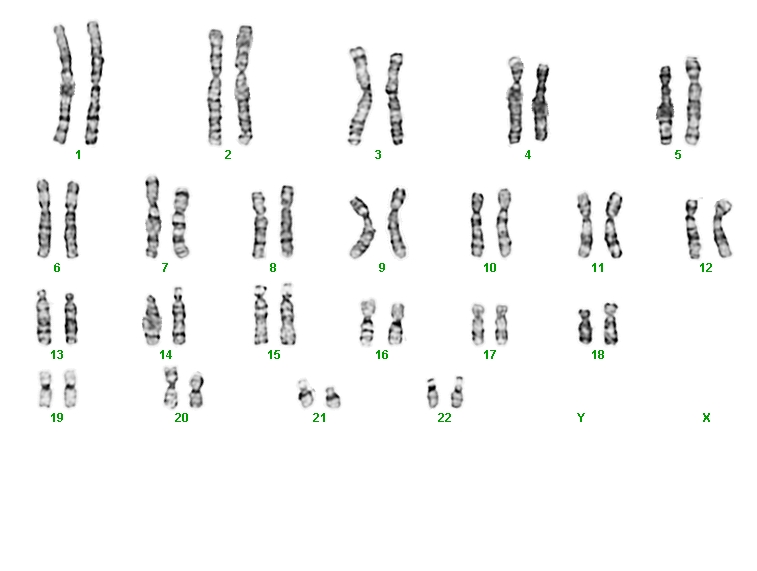 1 2 3 4 5

6 7 8 9 10 11 12

13 14 15 16 17 18

19 20 21 22 Y X