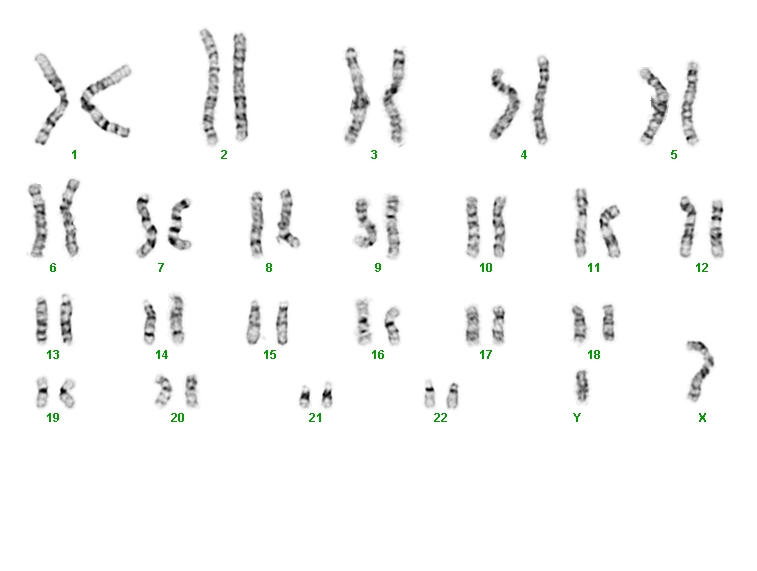 1 2 3 4 5

6 7 8 9 10 11 12

13 14 15 16 17 18

19 20 21 22 Y X