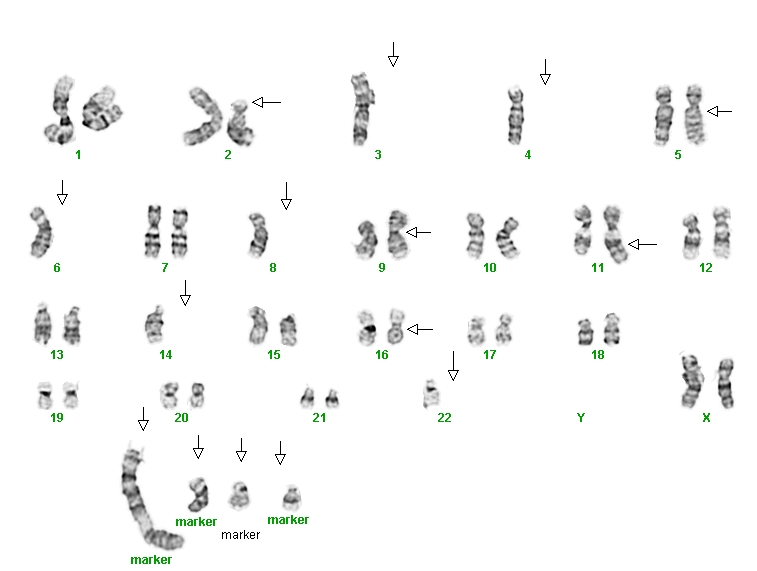 1 2 3 4 5
6 7 8 9 10 11 12
13 14 15 16 17 18
19 20 21 22 Y X
marker
marker
marker
marker