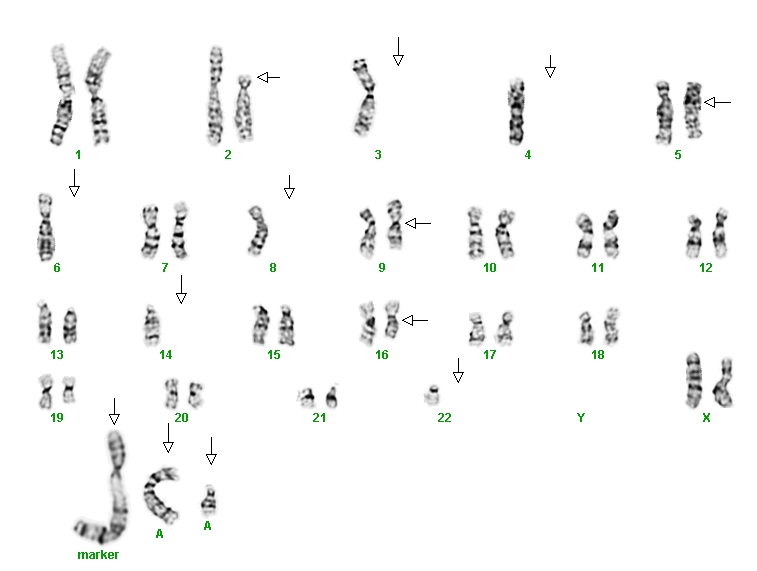 1 2 3 4 5
6 7 8 9 10 11 12
13 14 15 16 17 18
19 20 21 22 Y X
marker A A