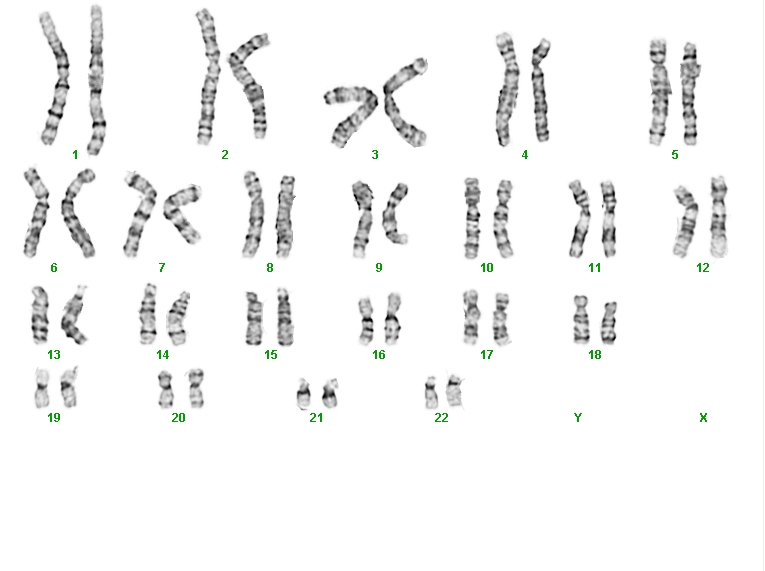 1 2 3 4 5
6 7 8 9 10 11 12
13 14 15 16 17 18
19 20 21 22 Y X