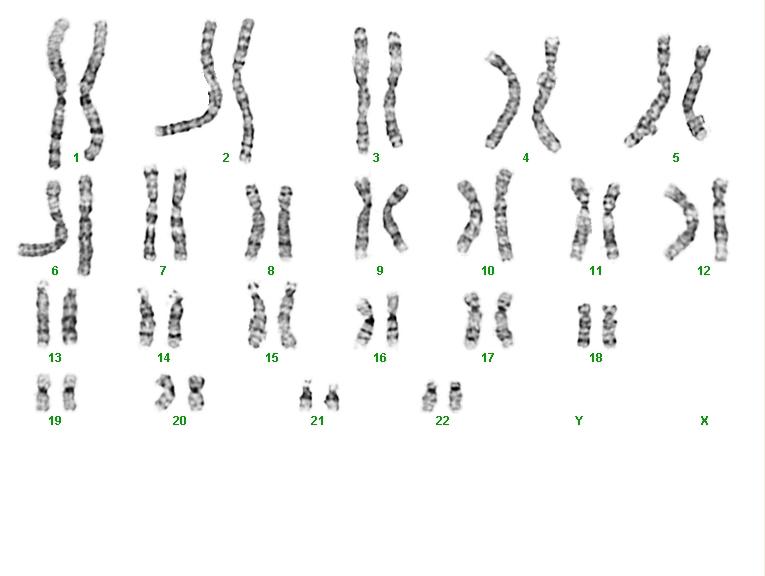 1 2 3 4 5

6 7 8 9 10 11 12

13 14 15 16 17 18

19 20 21 22 Y X