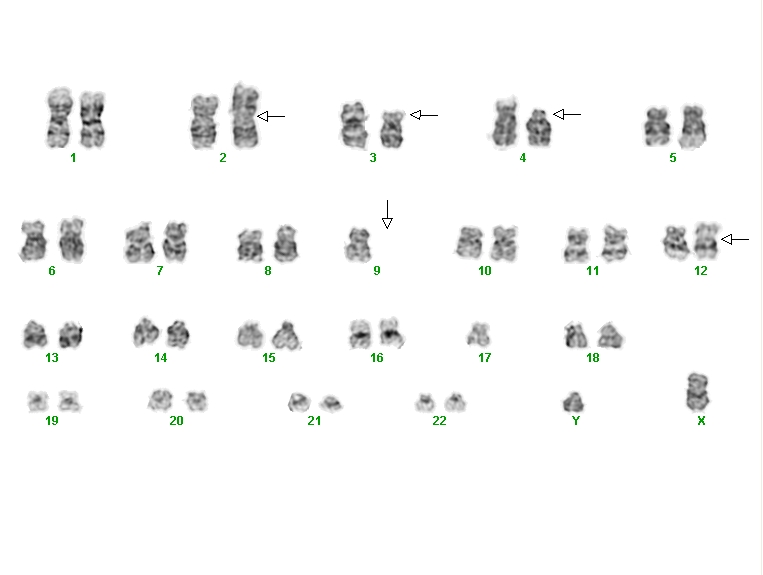 1 2 3 4 5

6 7 8 9 10 11 12

13 14 15 16 17 18

19 20 21 22 Y X