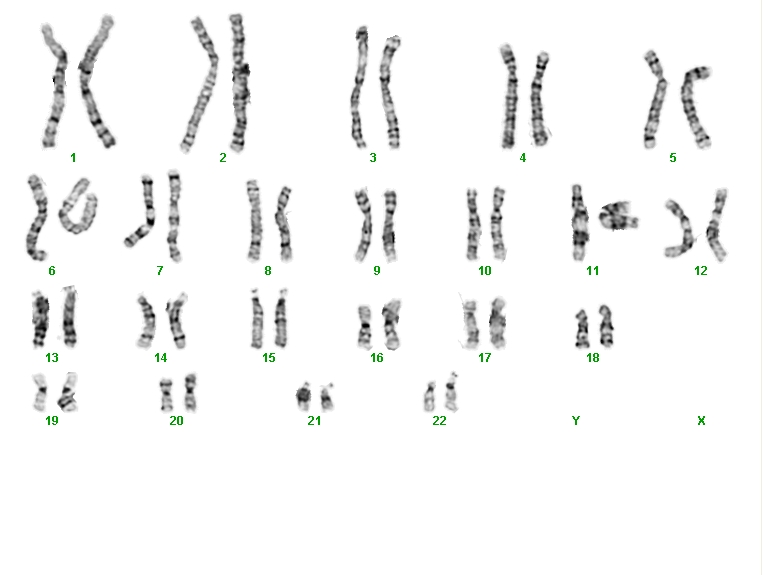 1 2 3 4 5

6 7 8 9 10 11 12

13 14 15 16 17 18

19 20 21 22 Y X