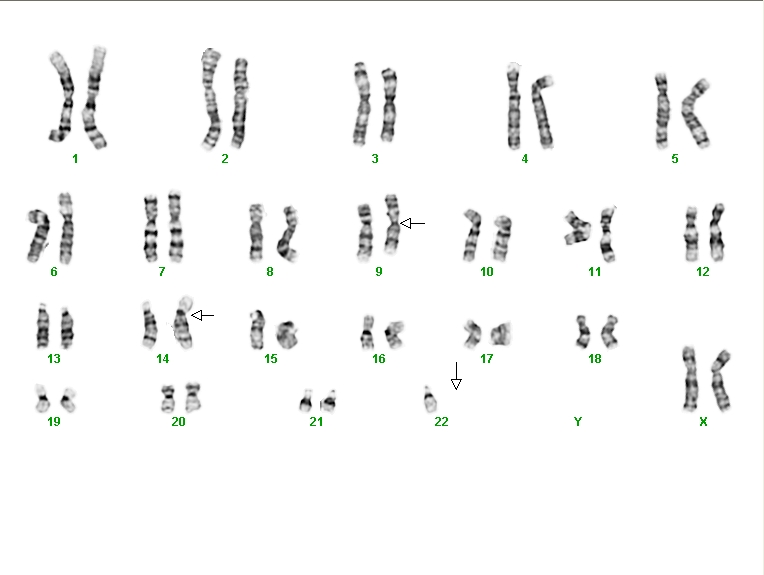 1 2 3 4 5

6 7 8 9 10 11 12

13 14 15 16 17 18

19 20 21 22 Y X