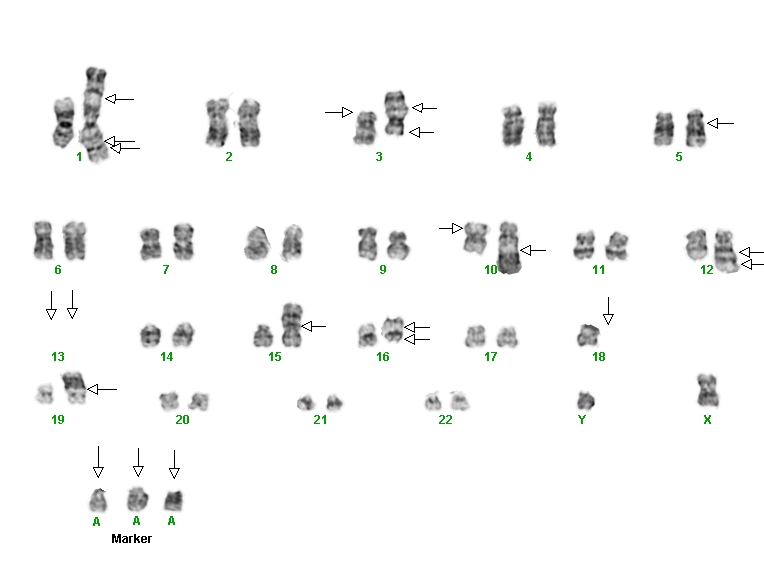 1 2 3 4 5

6 7 8 9 10 11 12

13 14 15 16 17 18

19 20 21 22 Y X

A A A
Marker