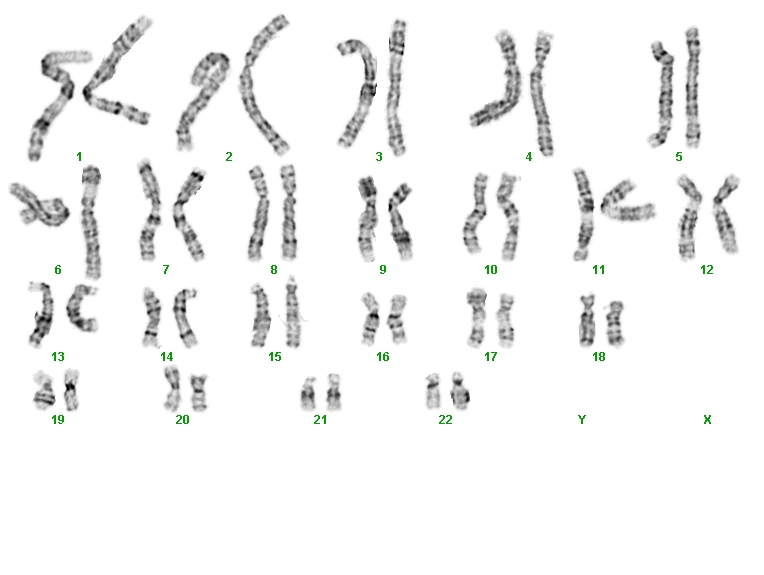 1 2 3 4 5
6 7 8 9 10 11 12
13 14 15 16 17 18
19 20 21 22 Y X