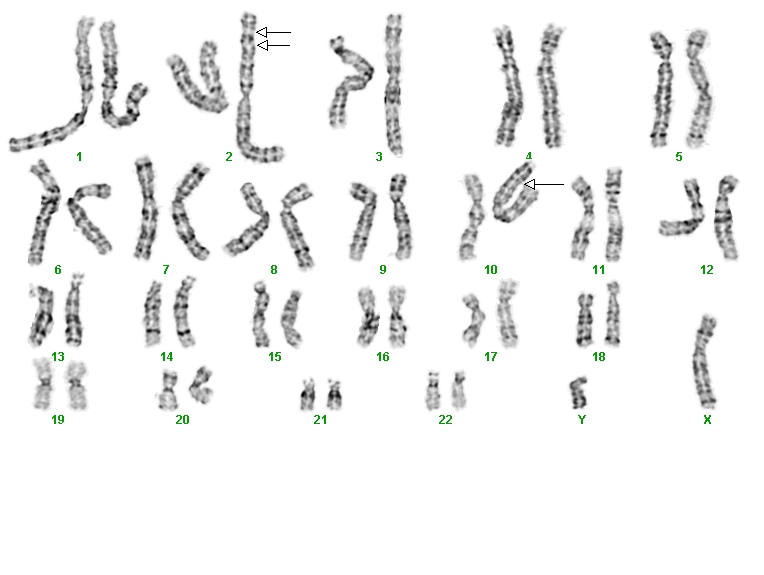 1 2 3 4 5

6 7 8 9 10 11 12

13 14 15 16 17 18

19 20 21 22 Y X