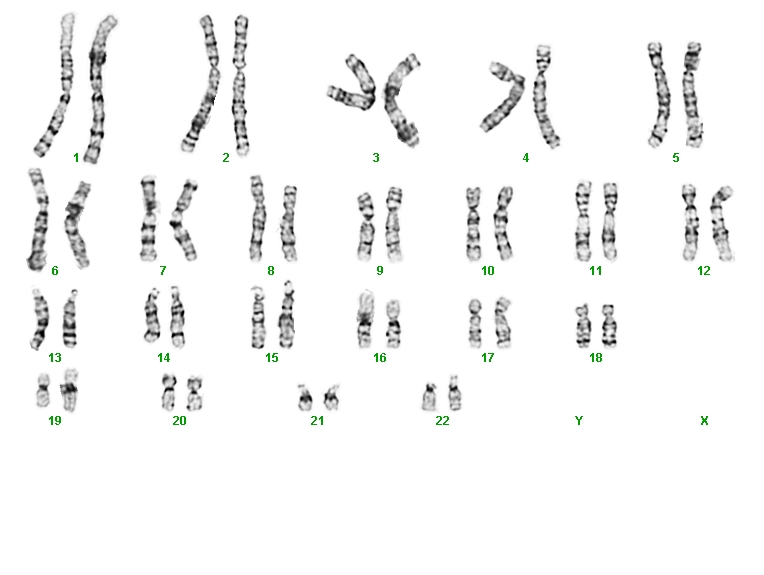 1 2 3 4 5

6 7 8 9 10 11 12

13 14 15 16 17 18

19 20 21 22 Y X