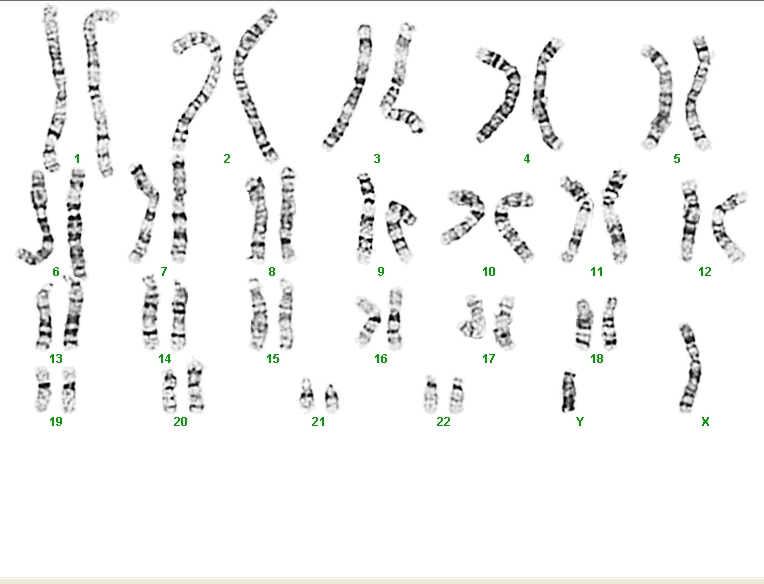 1 2 3 4 5
6 7 8 9 10 11 12
13 14 15 16 17 18
19 20 21 22 Y X