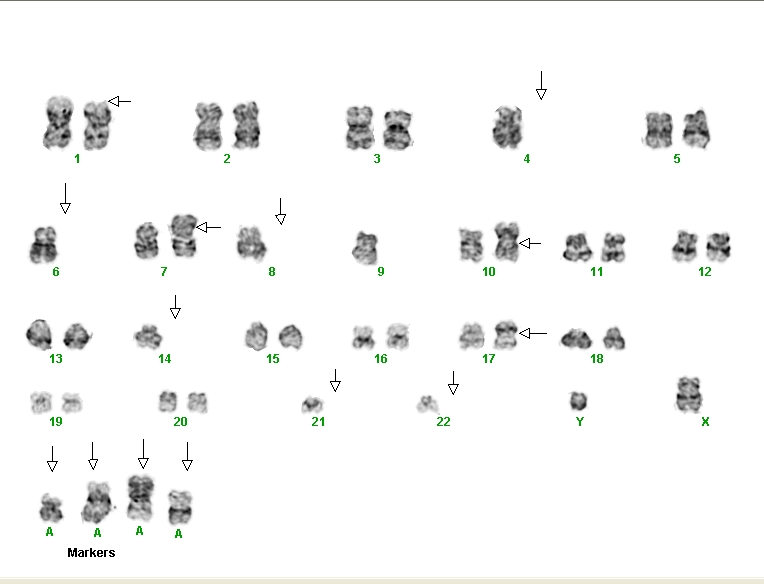 1 2 3 4 5

6 7 8 9 10 11 12

13 14 15 16 17 18

19 20 21 22 Y X

A A A A

Markers