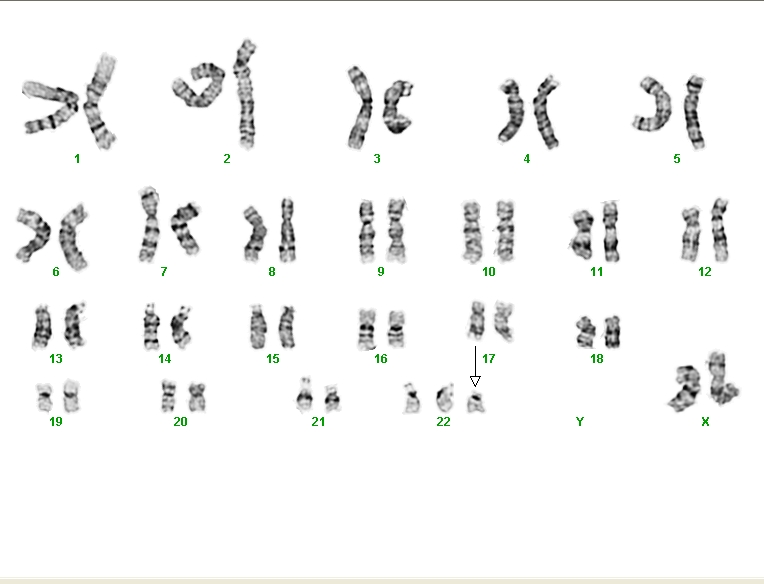 1 2 3 4 5

6 7 8 9 10 11 12

13 14 15 16 17 18

19 20 21 22 Y X