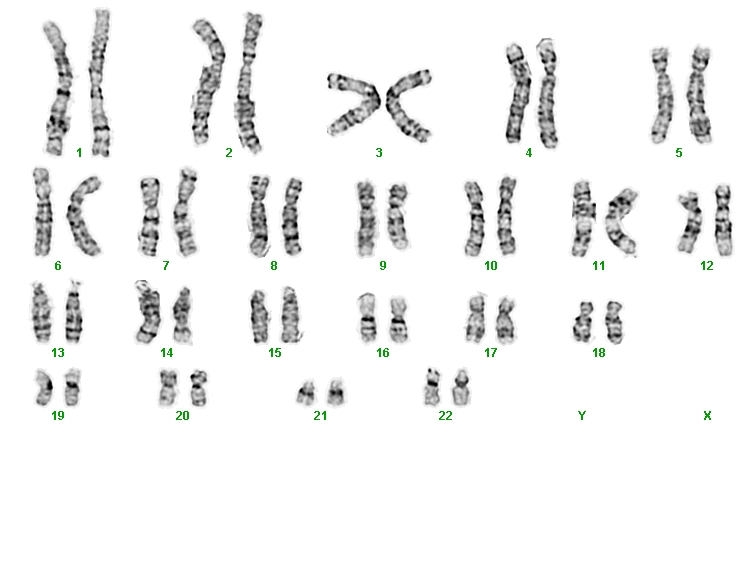 1 2 3 4 5
6 7 8 9 10 11 12
13 14 15 16 17 18
19 20 21 22 Y X