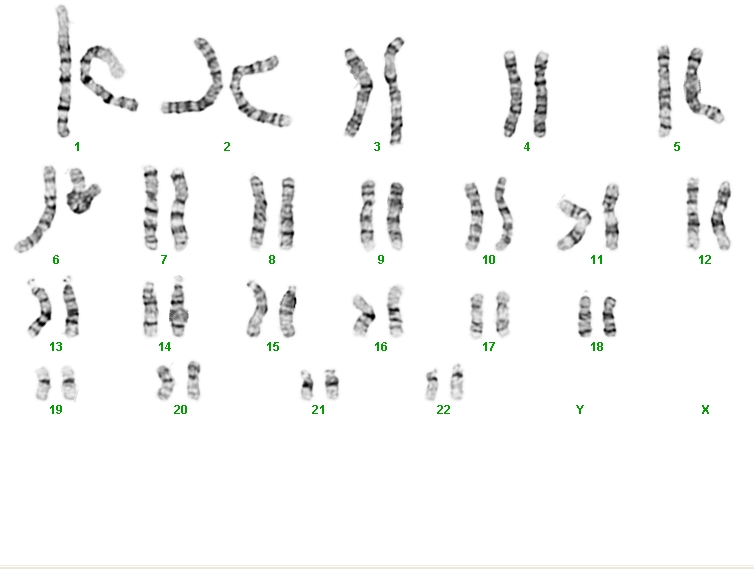 1 2 3 4 5
6 7 8 9 10 11 12
13 14 15 16 17 18
19 20 21 22 Y X