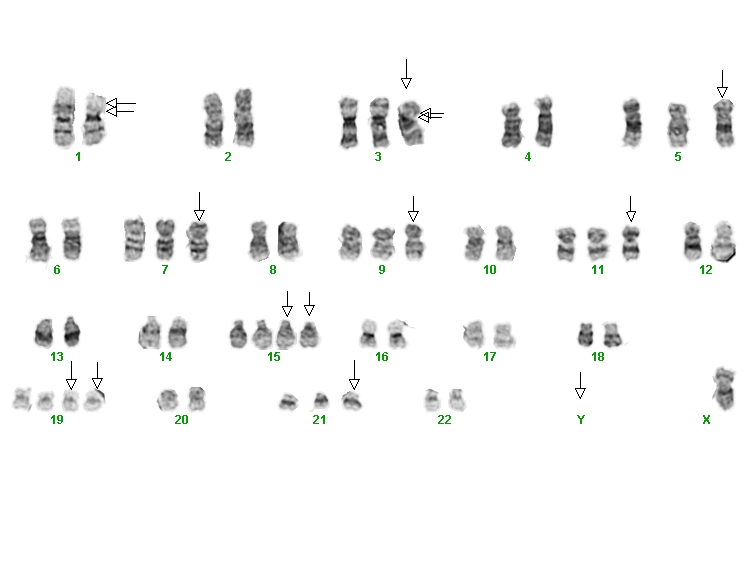 1 2 3 4 5

6 7 8 9 10 11 12

13 14 15 16 17 18

19 20 21 22 Y X