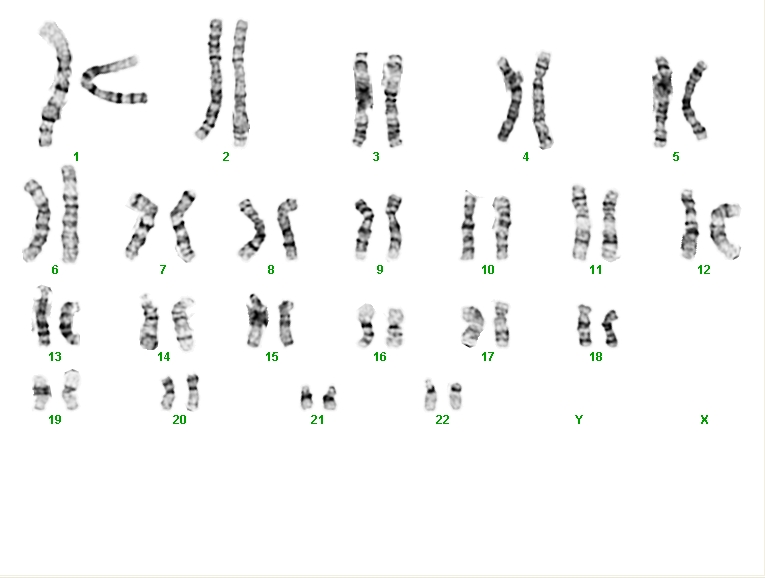 1 2 3 4 5

6 7 8 9 10 11 12

13 14 15 16 17 18

19 20 21 22 Y X