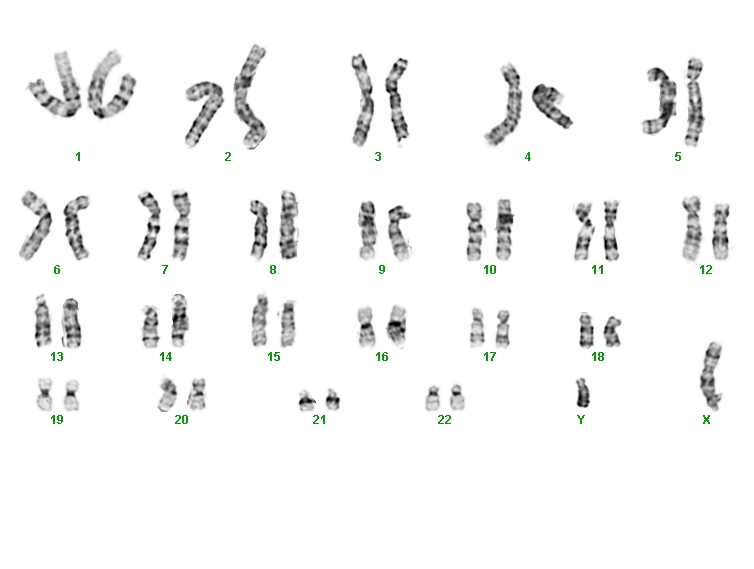 1 2 3 4 5

6 7 8 9 10 11 12

13 14 15 16 17 18

19 20 21 22 Y X