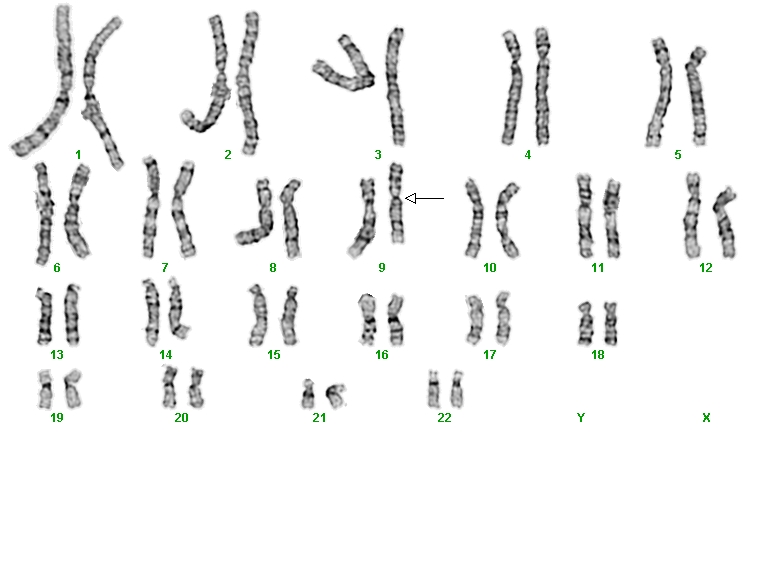 1 2 3 4 5

6 7 8 9 10 11 12

13 14 15 16 17 18

19 20 21 22 Y X