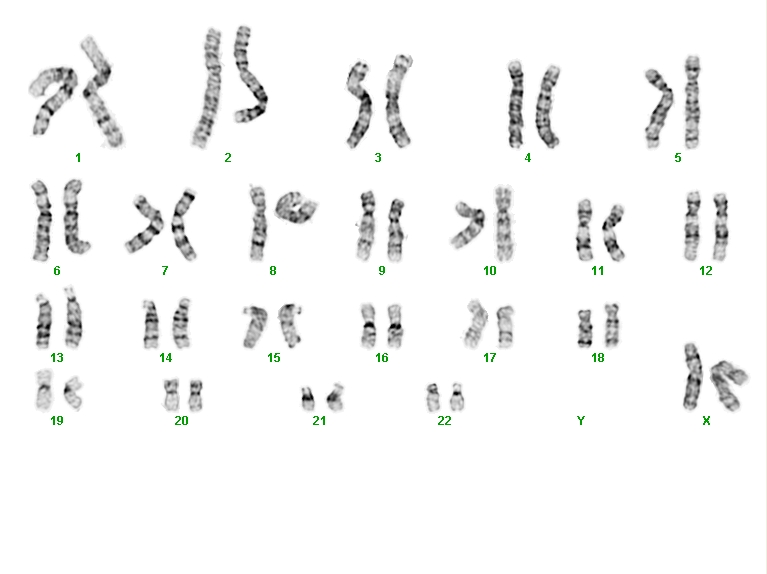 1 2 3 4 5

6 7 8 9 10 11 12

13 14 15 16 17 18

19 20 21 22 Y X