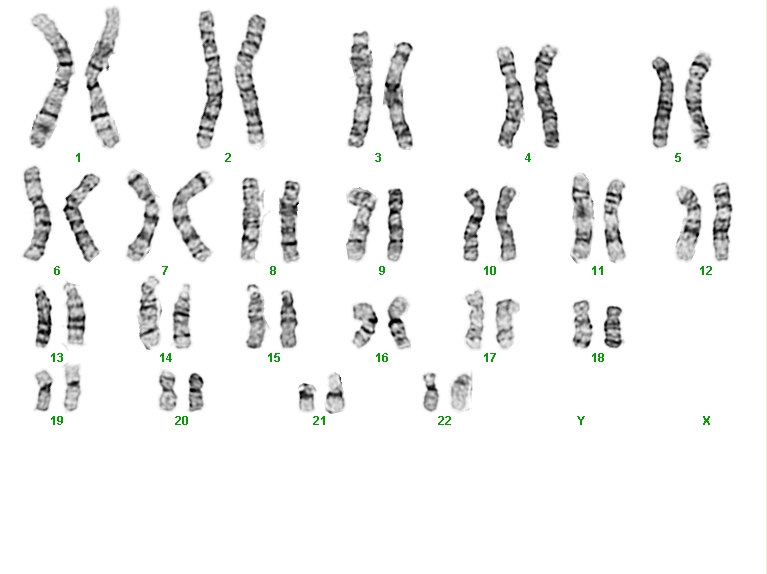 1 2 3 4 5

6 7 8 9 10 11 12

13 14 15 16 17 18

19 20 21 22 Y X