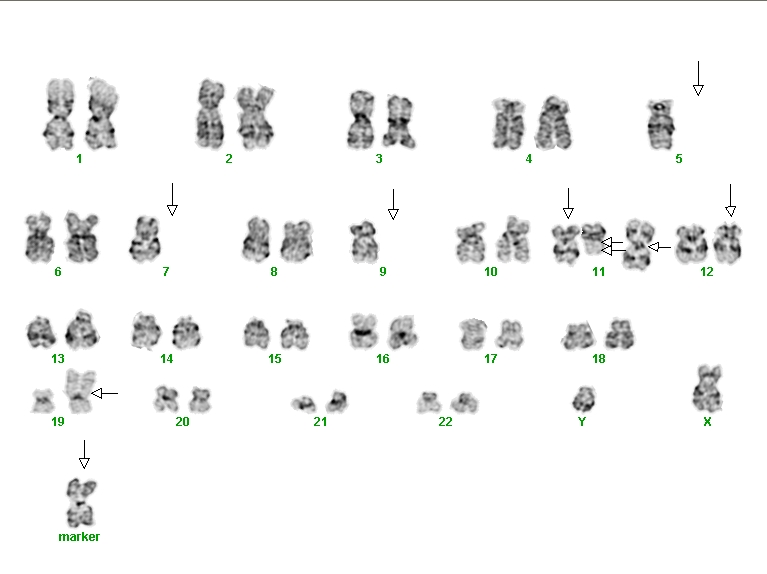 1 2 3 4 5

6 7 8 9 10 11 12

13 14 15 16 17 18

19 20 21 22 Y X

marker