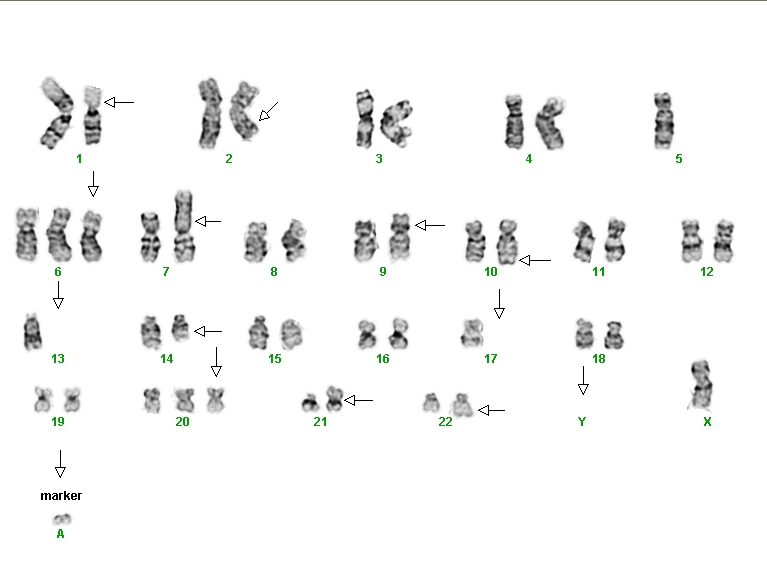 1 2 3 4 5

6 7 8 9 10 11 12

13 14 15 16 17 18

19 20 21 22 Y X

marker

A