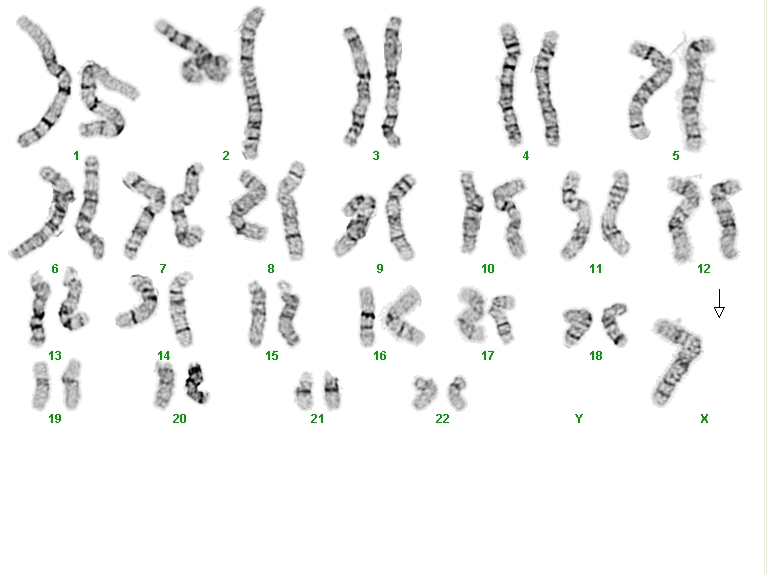 1 2 3 4 5

6 7 8 9 10 11 12

13 14 15 16 17 18

19 20 21 22 Y X