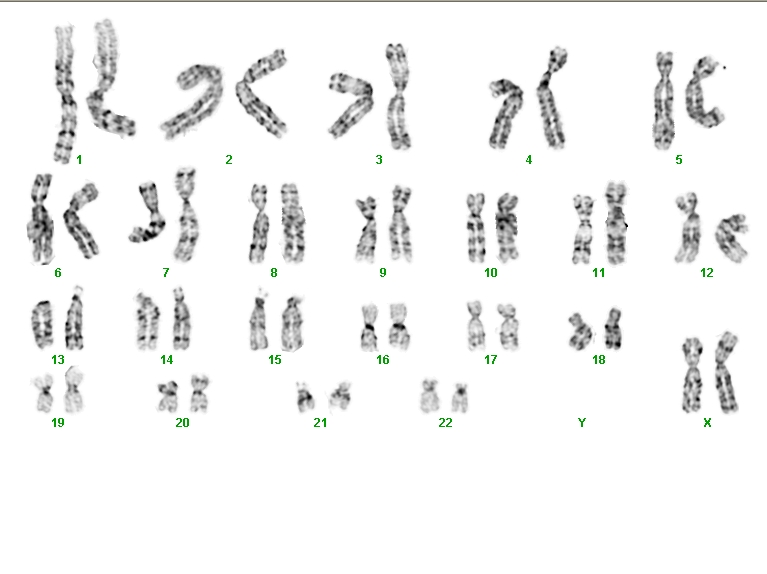 1 2 3 4 5
6 7 8 9 10 11 12
13 14 15 16 17 18
19 20 21 22 Y X