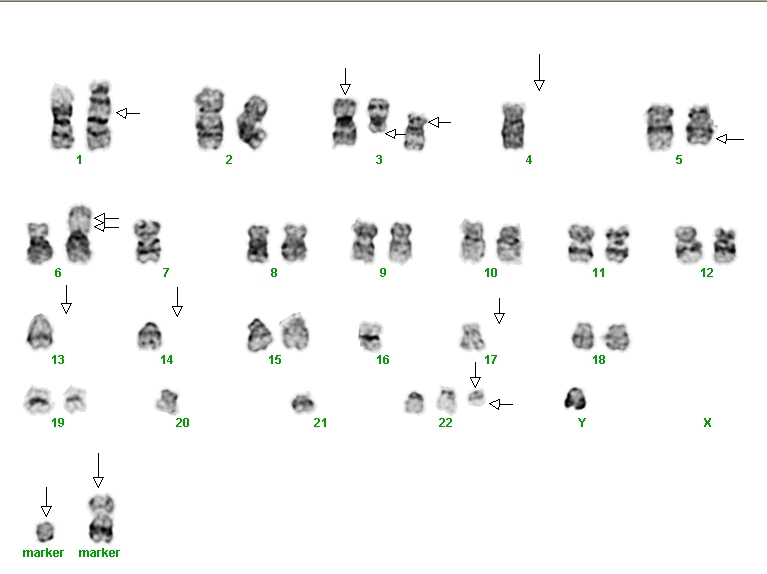 1 2 3 4 5

6 7 8 9 10 11 12

13 14 15 16 17 18

19 20 21 22 Y X

marker marker