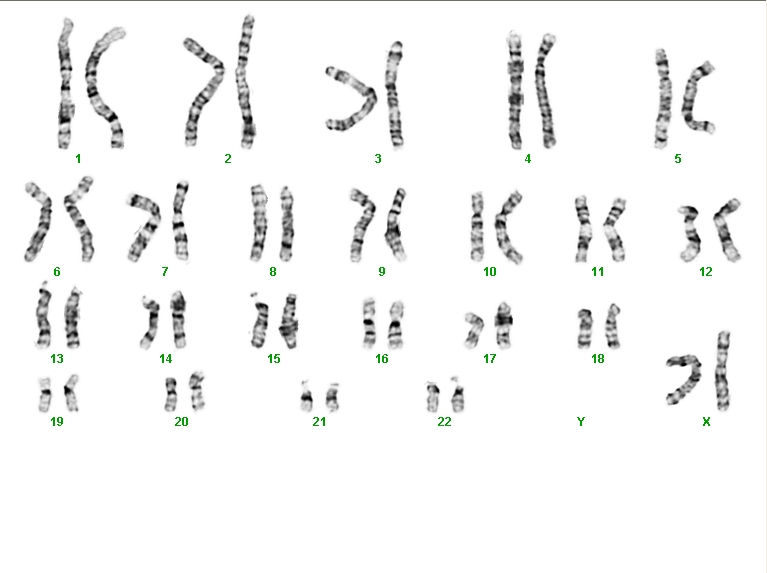 1 2 3 4 5
6 7 8 9 10 11 12
13 14 15 16 17 18
19 20 21 22 Y X