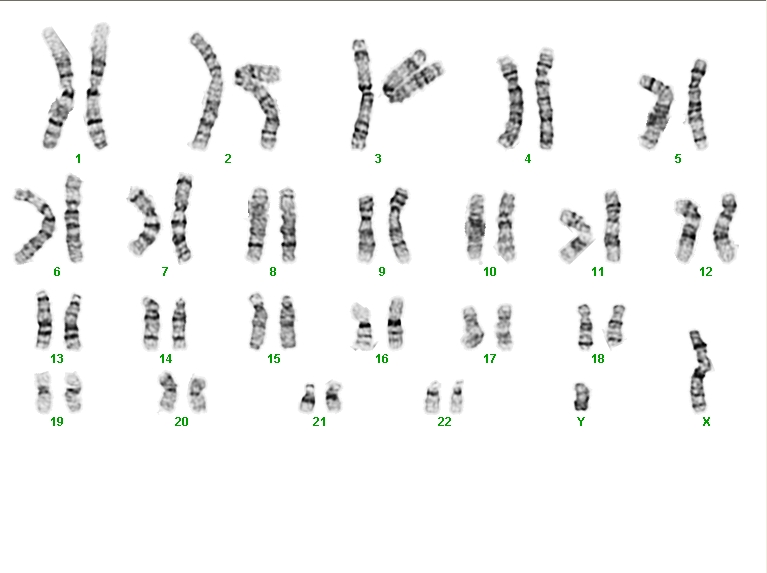 1 2 3 4 5

6 7 8 9 10 11 12

13 14 15 16 17 18

19 20 21 22 Y X