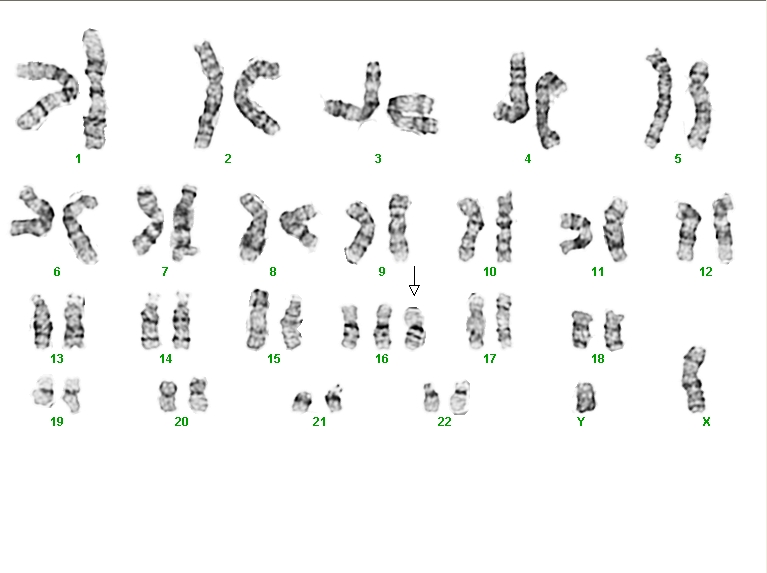 1 2 3 4 5

6 7 8 9 10 11 12

13 14 15 16 17 18

19 20 21 22 Y X