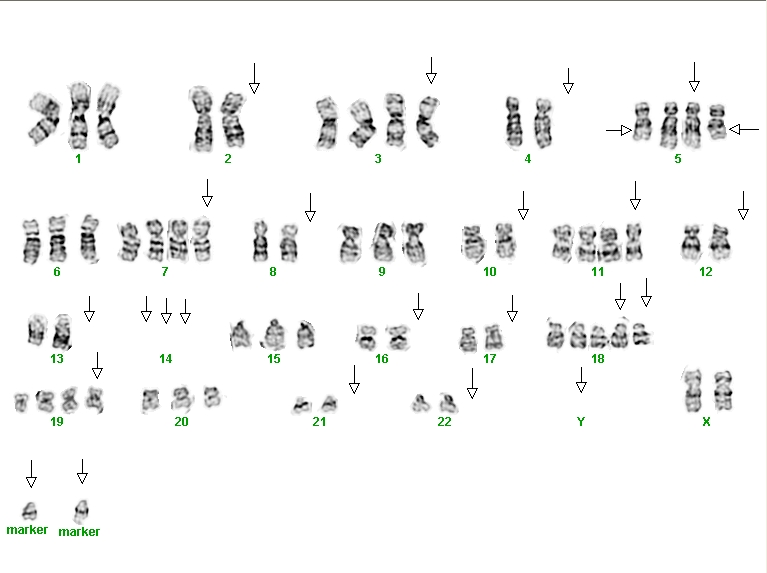 1 2 3 4 5

6 7 8 9 10 11 12

13 14 15 16 17 18

19 20 21 22 Y X

marker marker