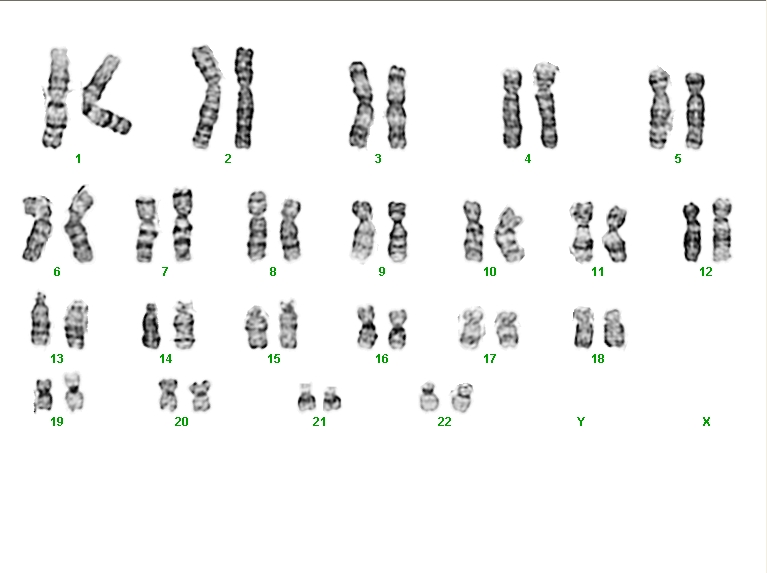 1 2 3 4 5

6 7 8 9 10 11 12

13 14 15 16 17 18

19 20 21 22 Y X