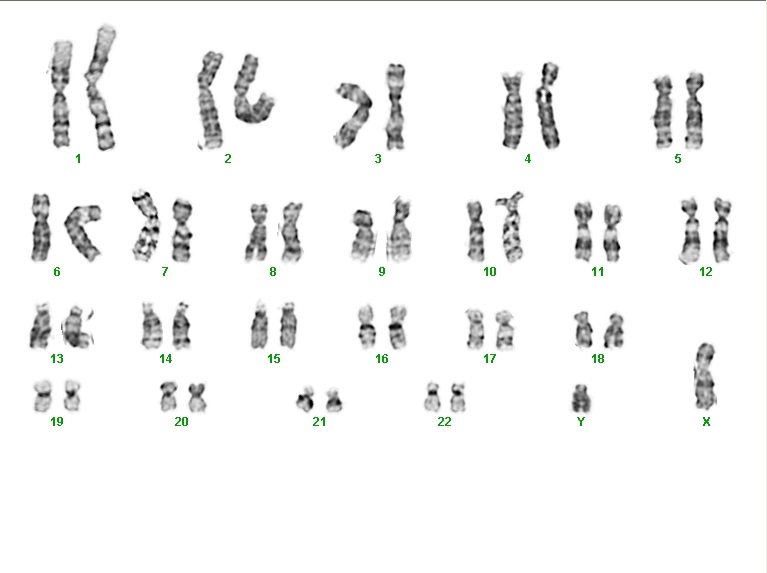 1 2 3 4 5

6 7 8 9 10 11 12

13 14 15 16 17 18

19 20 21 22 Y X