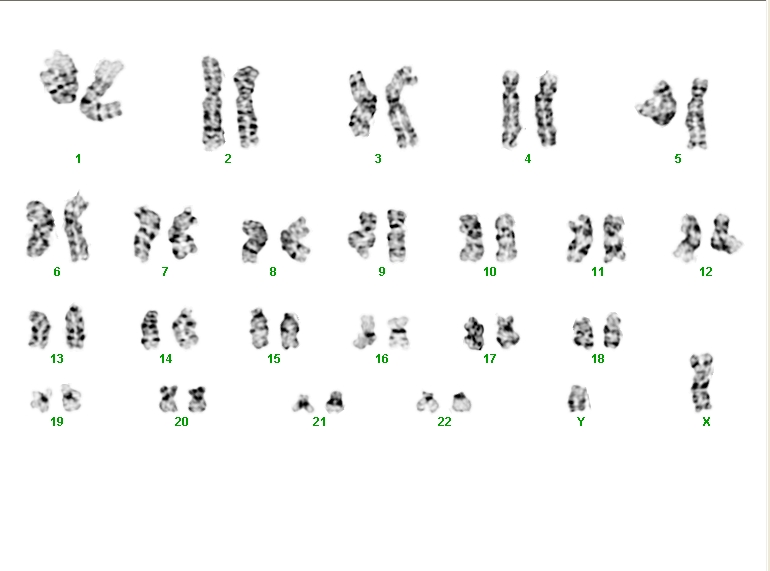 1 2 3 4 5

6 7 8 9 10 11 12

13 14 15 16 17 18

19 20 21 22 Y X