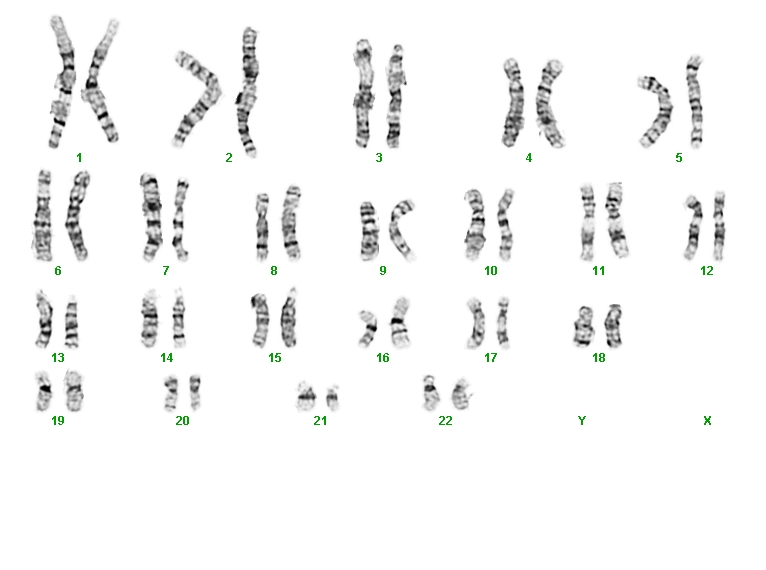 1 2 3 4 5
6 7 8 9 10 11 12
13 14 15 16 17 18
19 20 21 22 Y X