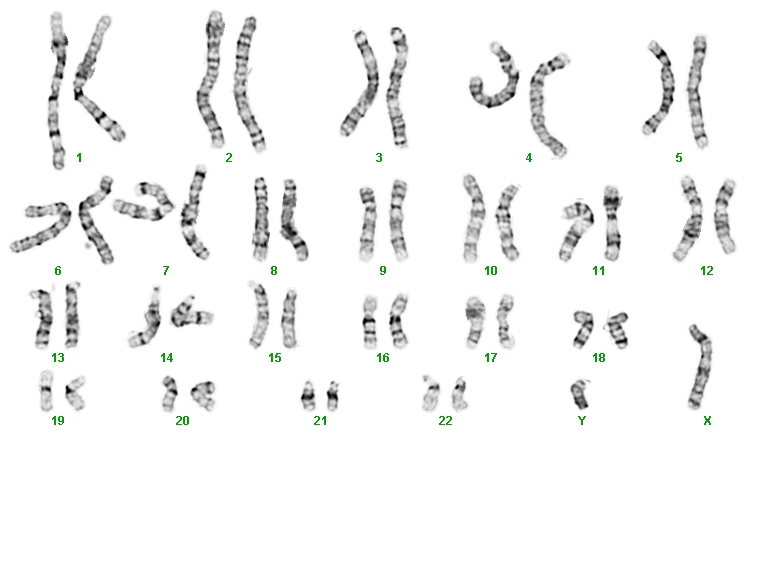 1 2 3 4 5

6 7 8 9 10 11 12

13 14 15 16 17 18

19 20 21 22 Y X