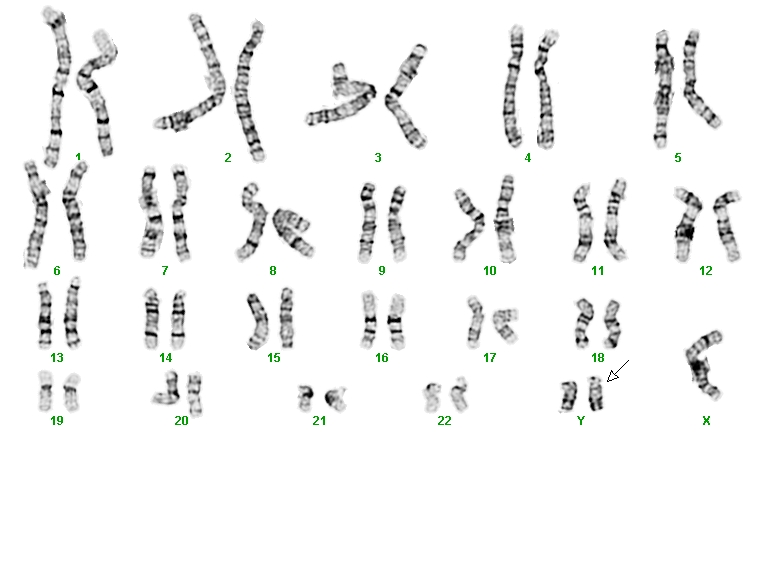 1 2 3 4 5

6 7 8 9 10 11 12

13 14 15 16 17 18

19 20 21 22 Y X