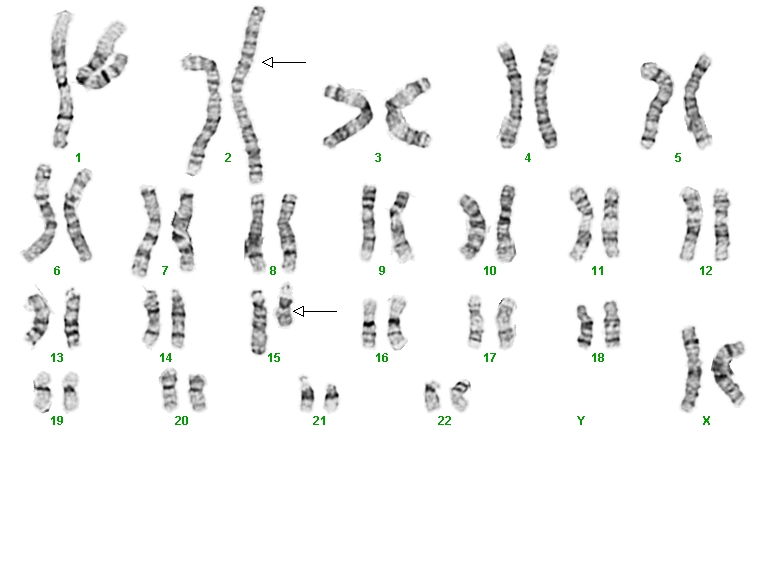 1
2
3
4
5
6
7
8
9
10
11
12
13
14
15
16
17
18
19
20
21
22
Y
X