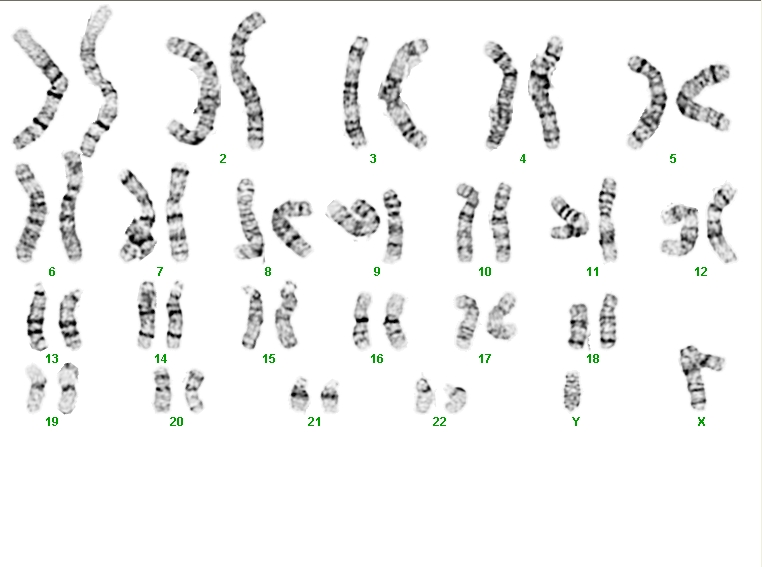 2
3
4
5
6
7
8
9
10
11
12
13
14
15
16
17
18
19
20
21
22
Y
X