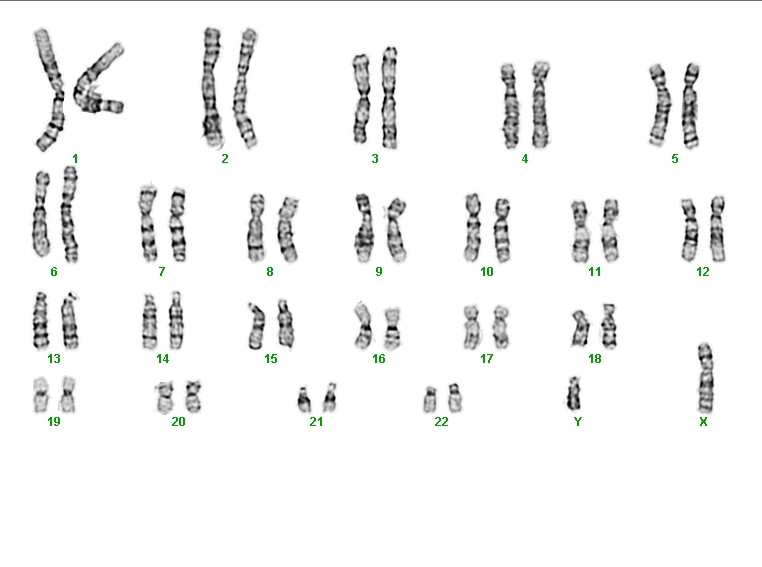 1 2 3 4 5

6 7 8 9 10 11 12

13 14 15 16 17 18

19 20 21 22 Y X